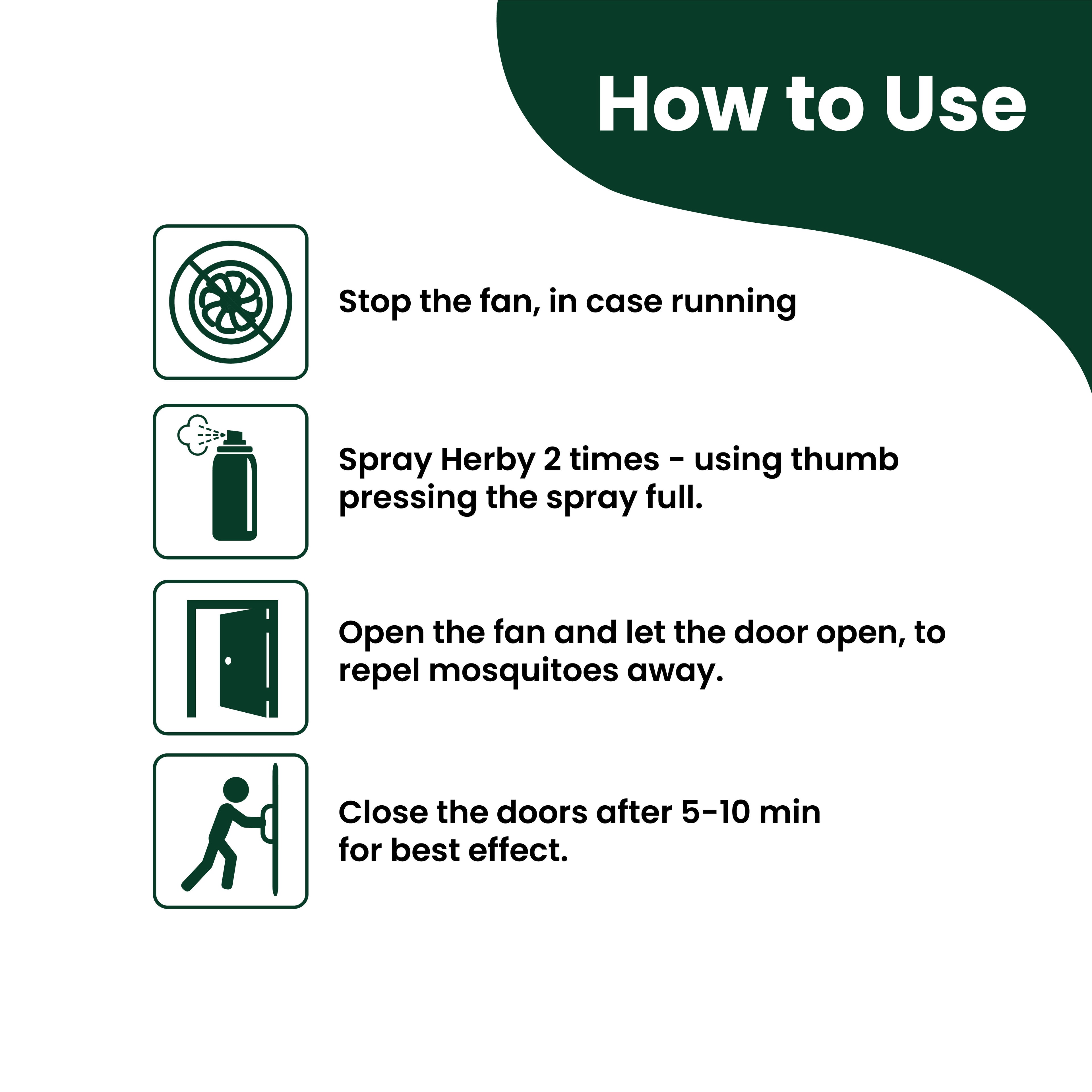 How to Use

Stop the fan, in case running

Spray Herby 2 times - using thumb pressing the spray full.

Open the fan and let the door open, to repel mosquitoes away.

Close the doors after 5-10 min for best effect.